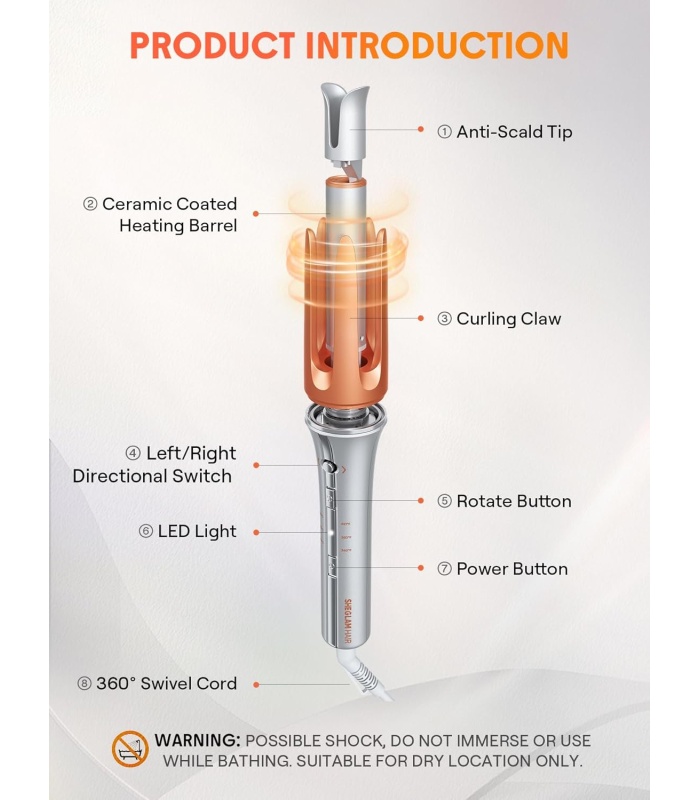 PRODUCT INTRODUCTION

① Anti-Scald Tip

② Ceramic Coated Heating Barrel

③ Curling Claw

④ Left/Right Directional Switch

⑤ Rotate Button

⑥ LED Light

⑦ Power Button

SHEGLAM HAIR

⑧ 360° Swivel Cord

WARNING: POSSIBLE SHOCK, DO NOT IMMERSE OR USE WHILE BATHING. SUITABLE FOR DRY LOCATION ONLY.