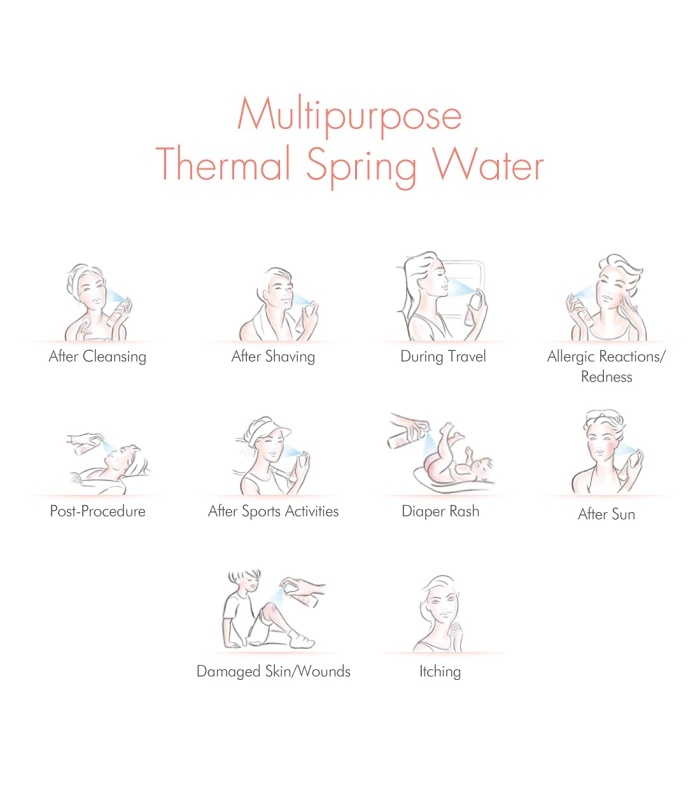 Multipurpose
Thermal Spring Water

After Cleansing

After Shaving

During Travel

Allergic Reactions/ Redness

Post-Procedure

After Sports Activities

Diaper Rash

After Sun

Damaged Skin/Wounds

Itching